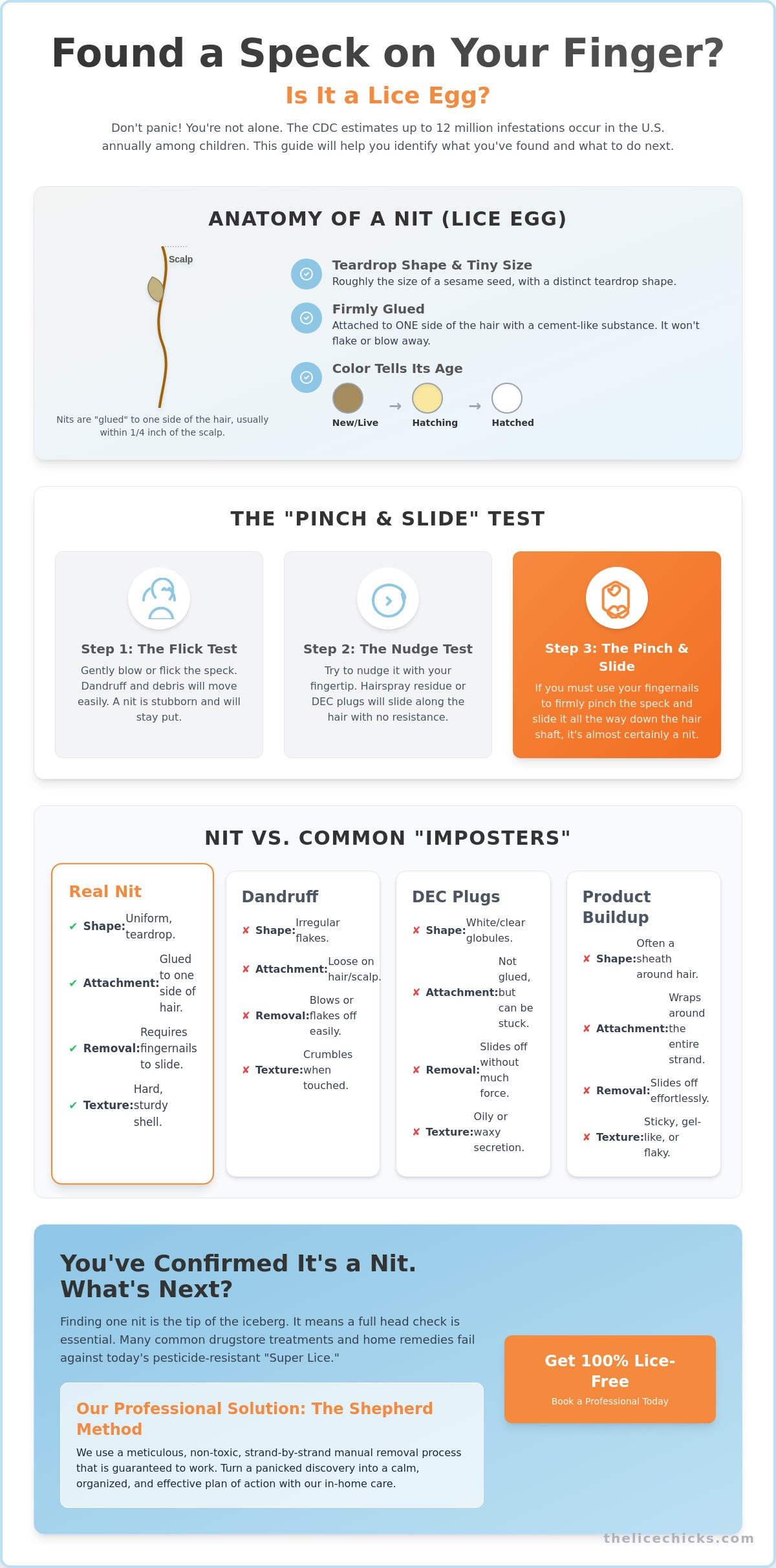 Found a Speck on Your Finger?

Is It a Lice Egg?

Don't panic! You're not alone. The CDC estimates up to 12 million infestations occur in the U.S. annually among children. This guide will help you identify what you've found and what to do next.

ANATOMY OF A NIT (LICE EGG)

Scalp

Nits are "glued" to one side of the hair, usually within 1/4 inch of the scalp.

Teardrop Shape & Tiny Size
Roughly the size of a sesame seed, with a distinct teardrop shape.

Firmly Glued
Attached to ONE side of the hair with a cement-like substance. It won't flake or blow away.

Color Tells Its Age
New/Live → Hatching → Hatched

THE "PINCH & SLIDE" TEST

Step 1: The Flick Test
Gently blow or flick the speck. Dandruff and debris will move easily. A nit is stubborn and will stay put.

Step 2: The Nudge Test
Try to nudge it with your fingertip. Hairspray residue or DEC plugs will slide along the hair with no resistance.

Step 3: The Pinch & Slide
If you must use your fingernails to firmly pinch the speck and slide it all the way down the hair shaft, it's almost certainly a nit.

NIT VS. COMMON "IMPOSTERS"

Real Nit
✔ Shape: Uniform, teardrop.
✔ Attachment: Glued to one side of hair.
✔ Removal: Requires fingernails to slide.
✔ Texture: Hard, sturdy shell.

Dandruff
✘ Shape: Irregular flakes.
✘ Attachment: Loose on hair/scalp.
✘ Removal: Blows or flakes off easily.
✘ Texture: Crumbles when touched.

DEC Plugs
✘ Shape: White/clear globules.
✘ Attachment: Not glued, but can be stuck.
✘ Removal: Slides off without much force.
✘ Texture: Oily or waxy secretion.

Product Buildup
✘ Shape: Often a sheath around hair.
✘ Attachment: Wraps around the entire strand.
✘ Removal: Slides off effortlessly.
✘ Texture: Sticky, gel-like, or flaky.

You've Confirmed It's a Nit. What's Next?

Finding one nit is the tip of the iceberg. It means a full head check is essential. Many common drugstore treatments and home remedies fail against today's pesticide-resistant "Super Lice."

Our Professional Solution: The Shepherd Method

We use a meticulous, non-toxic, strand-by-strand manual removal process that is guaranteed to work. Turn a panicked discovery into a calm, organized, and effective plan of action with our in-home care.

Get 100% Lice-Free
Book a Professional Today

thelicechicks.com